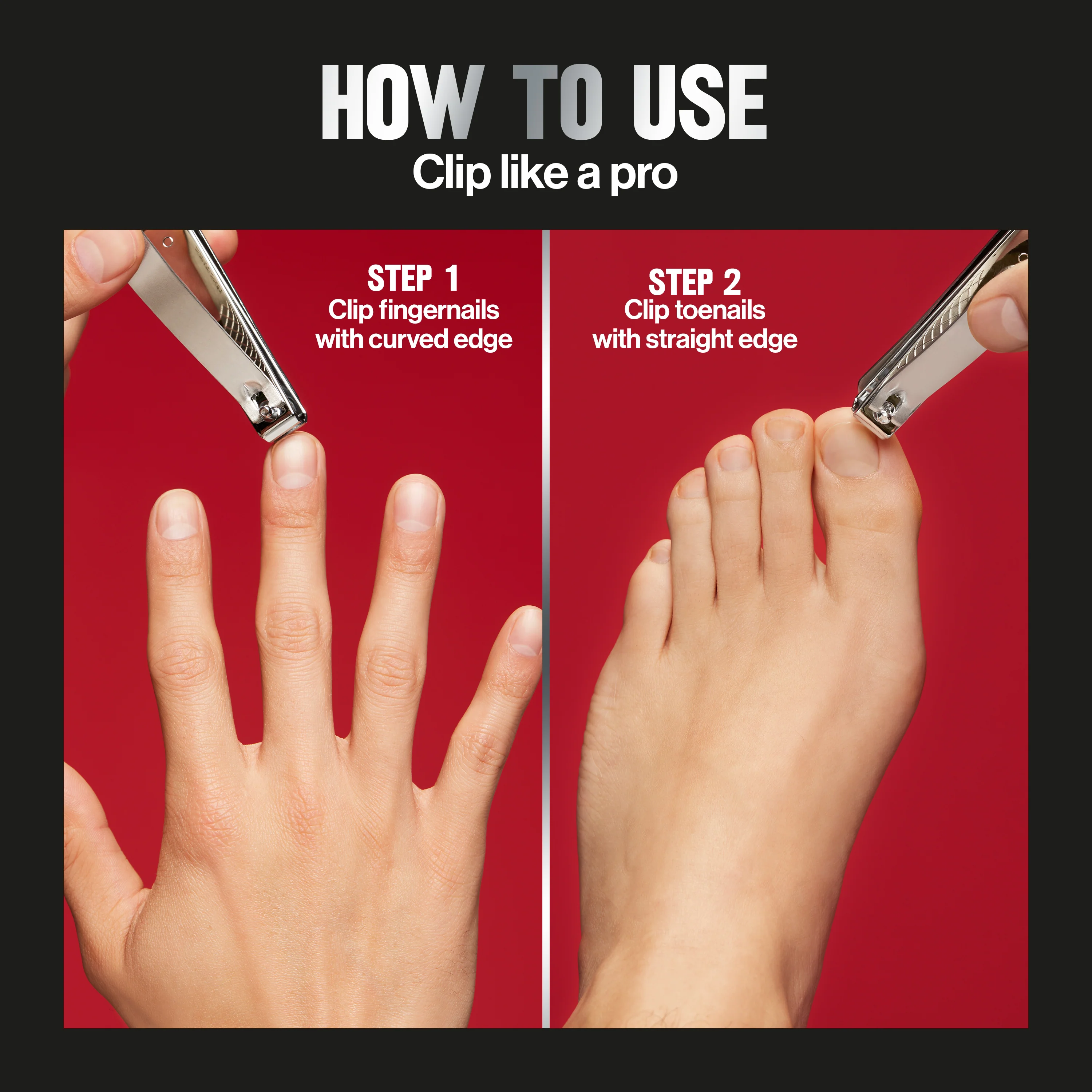 HOW TO USE
Clip like a pro

STEP 1
Clip fingernails with curved edge

STEP 2
Clip toenails with straight edge